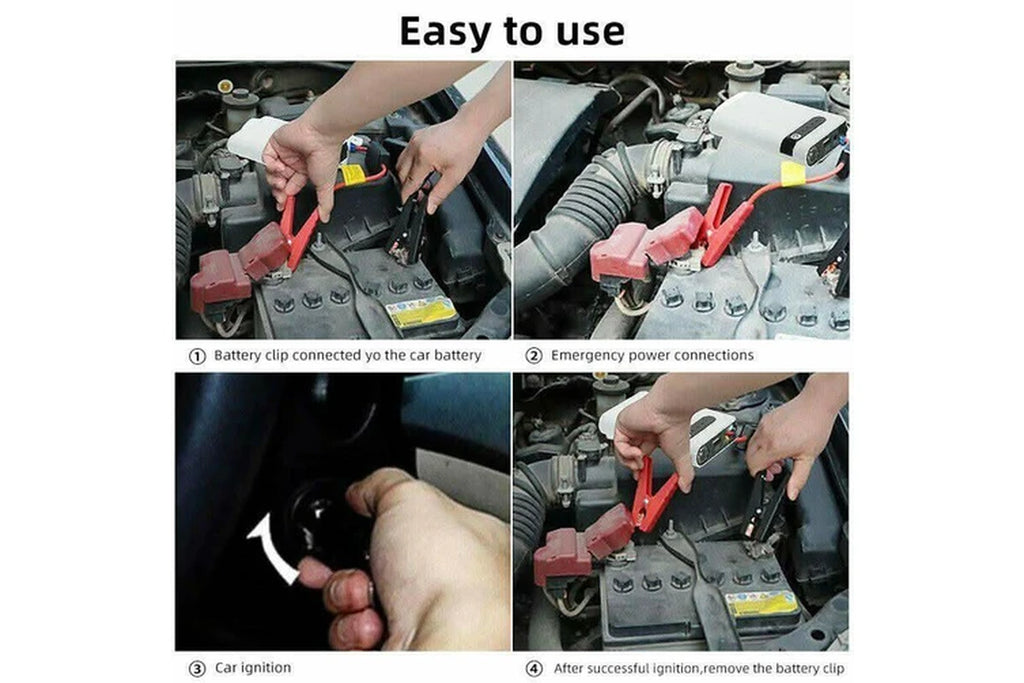 Easy to use

① Battery clip connected yo the car battery

② Emergency power connections

③ Car ignition

④ After successful ignition,remove the battery clip