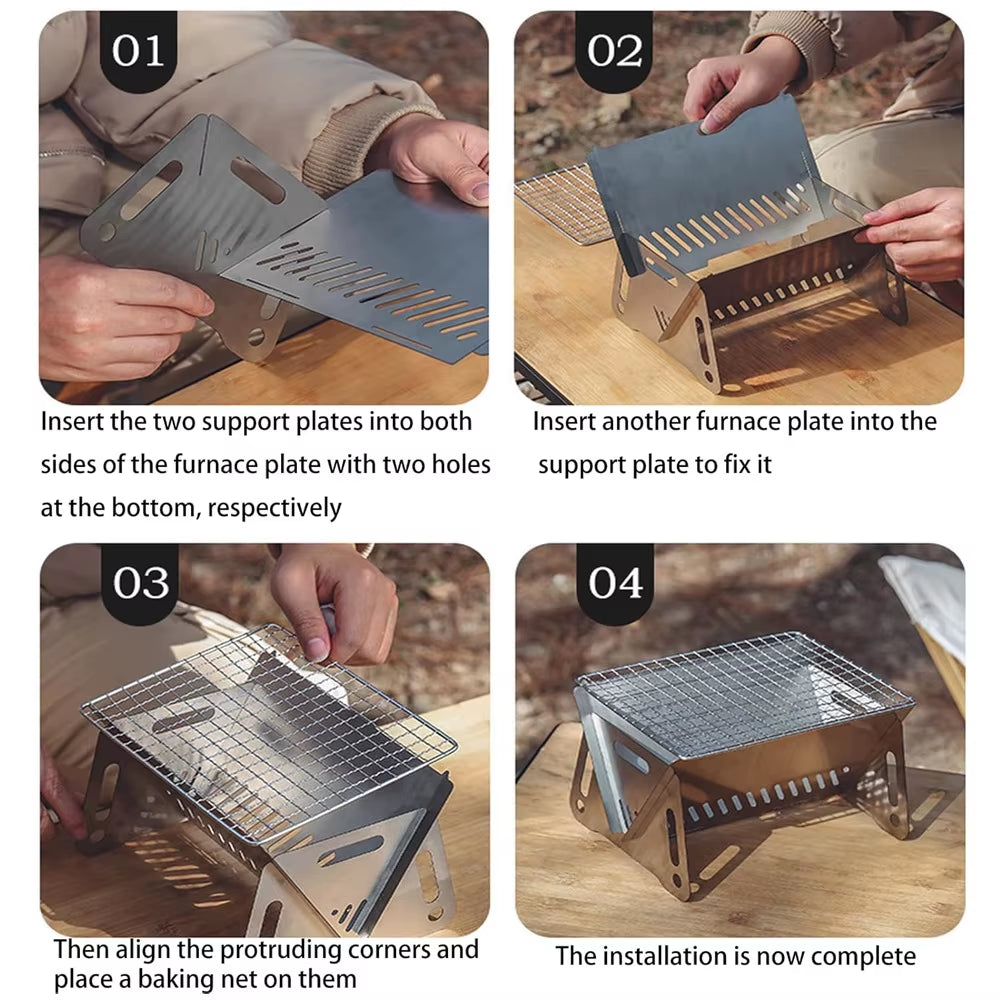 01

Insert the two support plates into both sides of the furnace plate with two holes at the bottom, respectively

02

Insert another furnace plate into the support plate to fix it

03

Then align the protruding corners and place a baking net on them

04

The installation is now complete